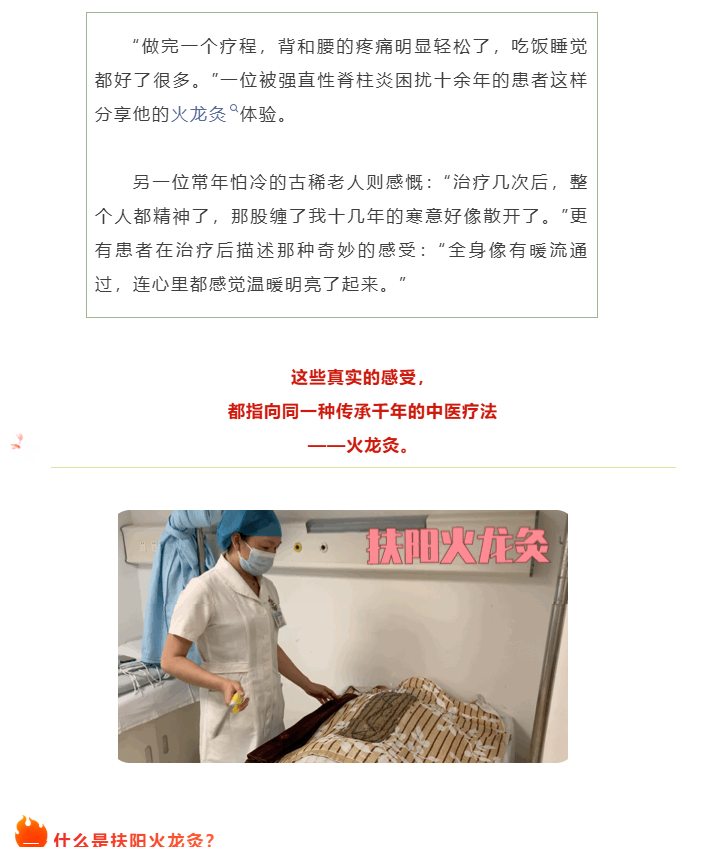 “做完一个疗程，背和腰的疼痛明显轻松了，吃饭睡觉都好了很多。”一位被强直性脊柱炎困扰十余年的患者这样分享他的火龙灸体验。

另一位常年怕冷的古稀老人则感慨：“治疗几次后，整个人都精神了，那股缠了我十几年的寒意好像散开了。”更有患者在治疗后描述那种奇妙的感受：“全身像有暖流通过，连心里都感觉温暖明亮了起来。”

这些真实的感受，
都指向同一种传承千年的中医疗法
——火龙灸。

扶阳火龙灸

什么是扶阳火龙灸？